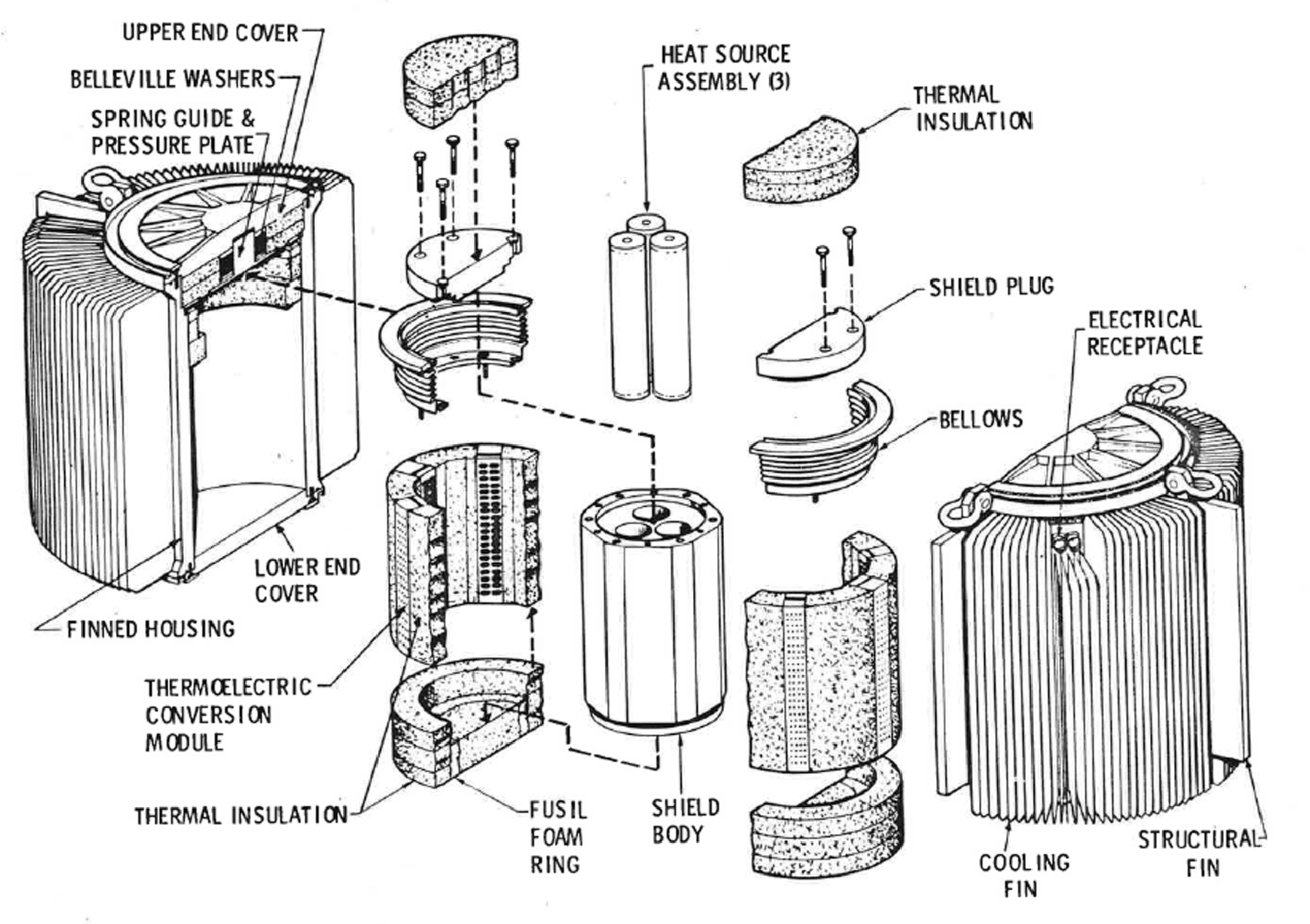 UPPER END COVER

BELLEVILLE WASHERS

SPRING GUIDE & PRESSURE PLATE

HEAT SOURCE ASSEMBLY (3)

THERMAL INSULATION

SHIELD PLUG

ELECTRICAL RECEPTACLE

BELLOWS

LOWER END COVER

FINNED HOUSING

THERMOELECTRIC CONVERSION MODULE

THERMAL INSULATION

FUSIL FOAM RING

SHIELD BODY

COOLING FIN

STRUCTURAL FIN